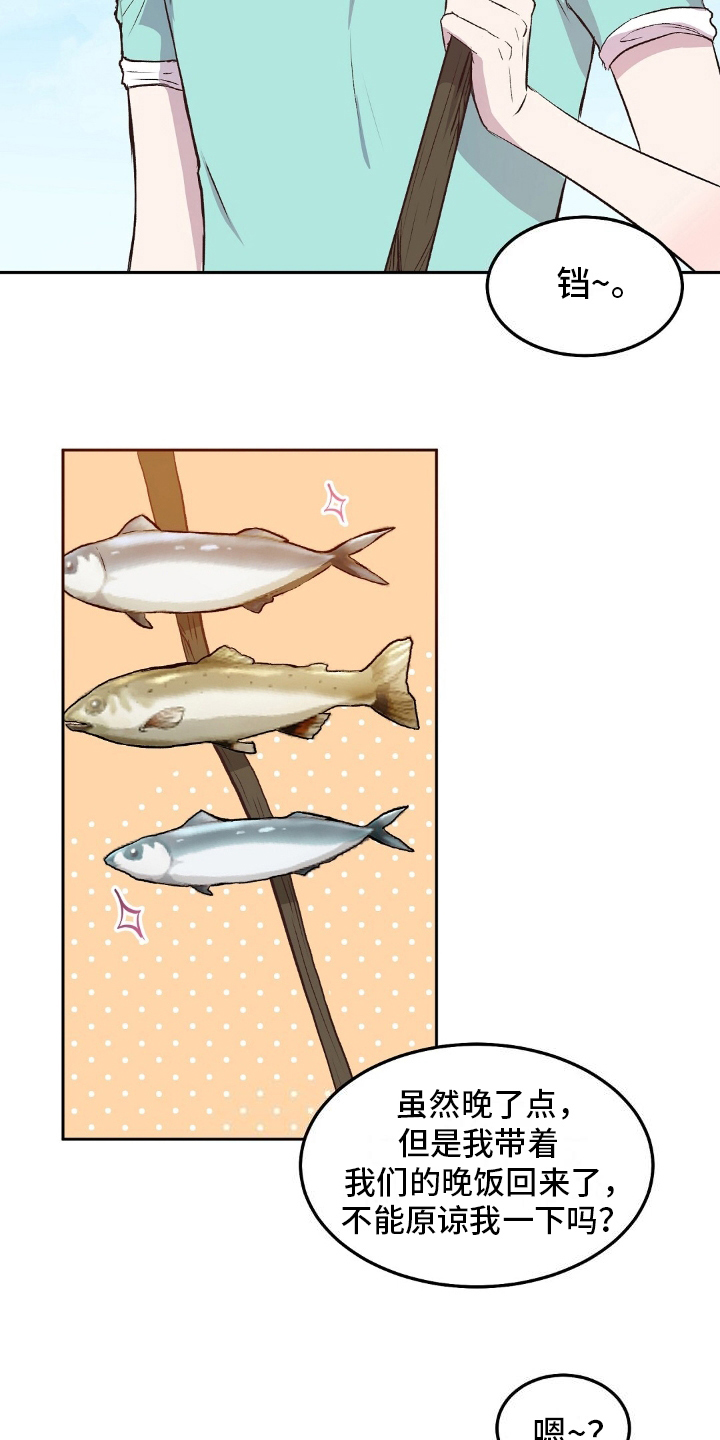 铛~。

虽然晚了点，但是我带着我们的晚饭回来了，不能原谅我一下吗？

嗯~？