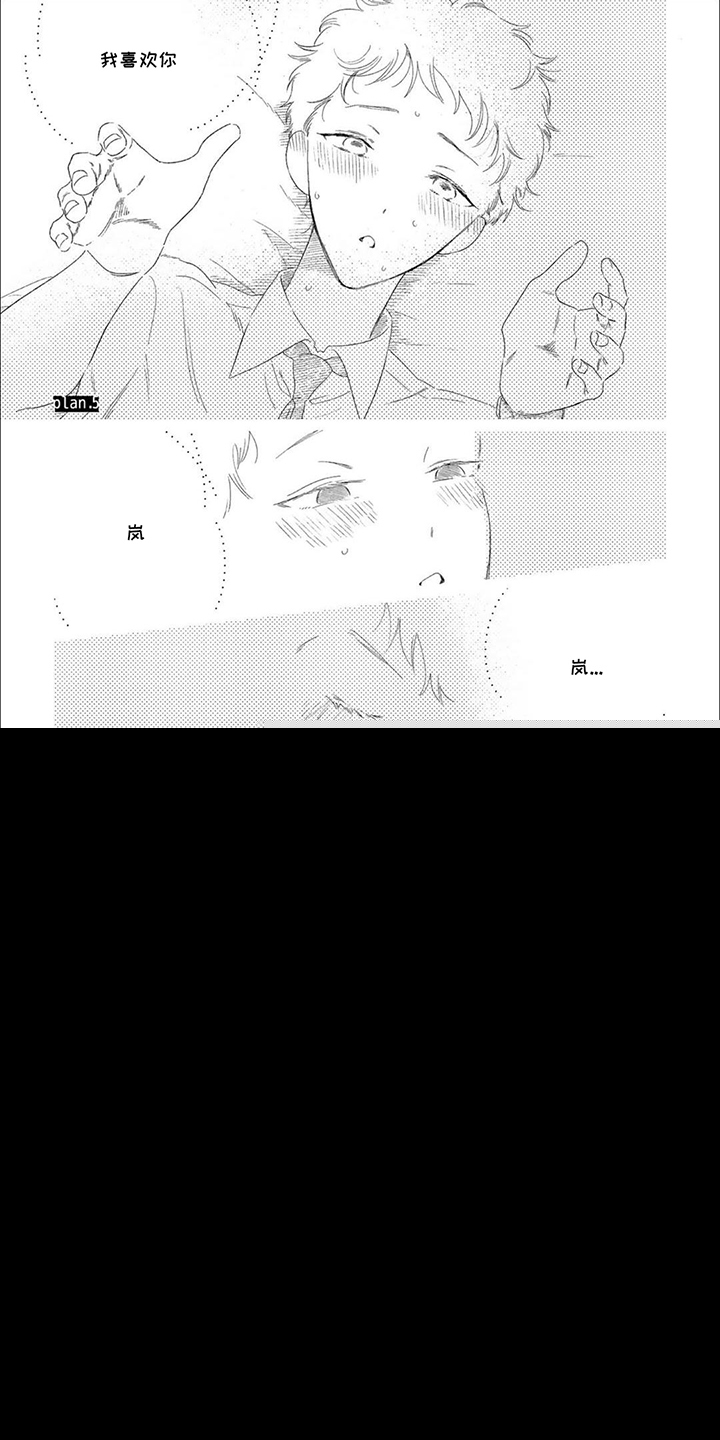 我喜欢你

plan.5

岚

岚...